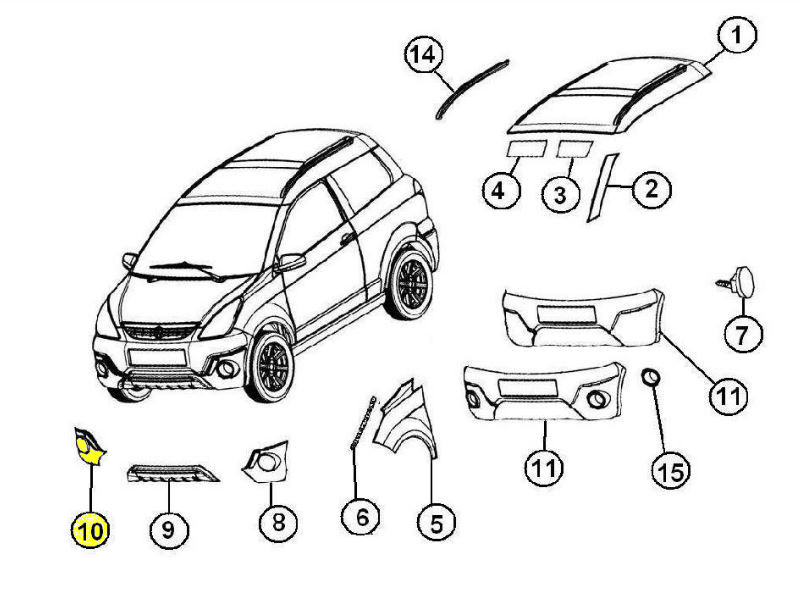 14
1
4
3
2
7
11
11
15
10
9
8
6
5