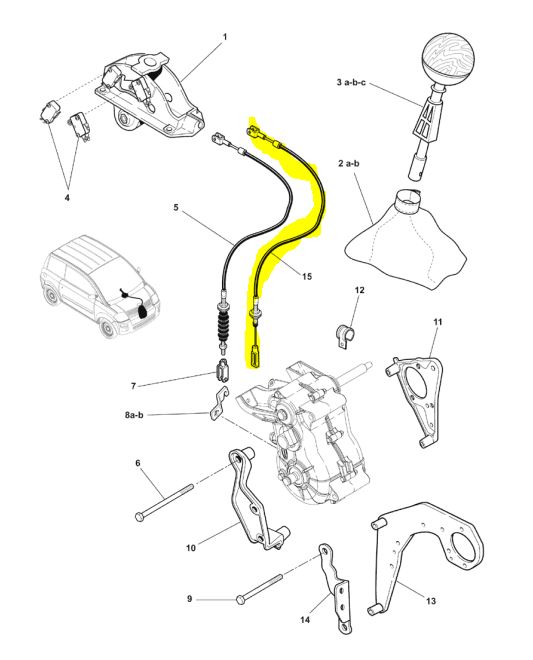 1
3 a-b-c
2 a-b
4
5
15
12
11
7
8a-b
6
10
9
14
13