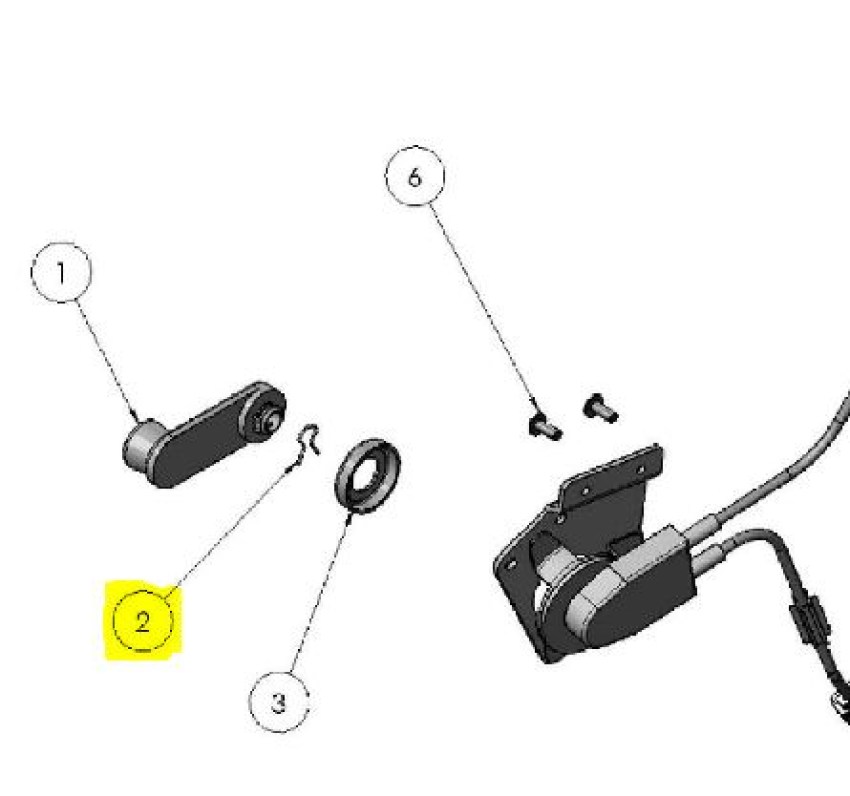 6

1

2

3